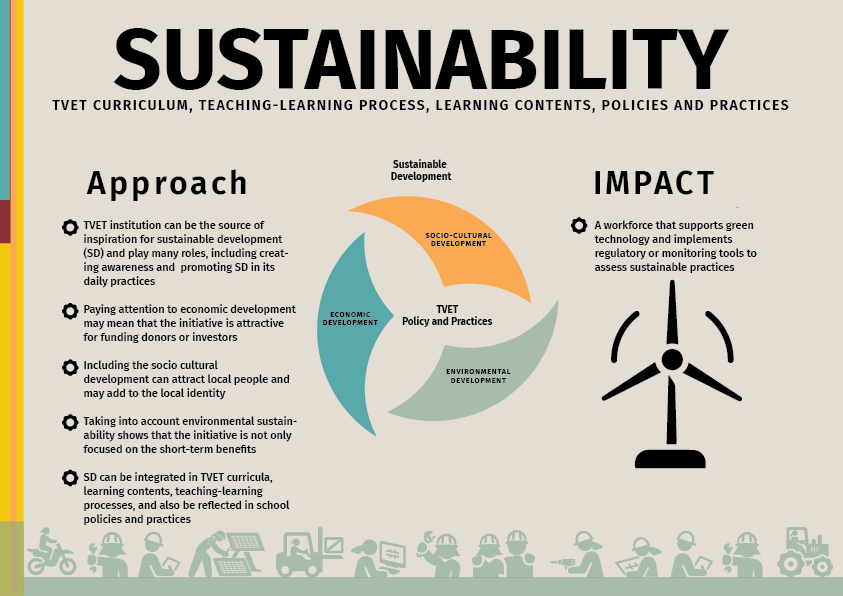 SUSTAINABILITY

TVET CURRICULUM, TEACHING-LEARNING PROCESS, LEARNING CONTENTS, POLICIES AND PRACTICES

Approach

TVET institution can be the source of inspiration for sustainable development (SD) and play many roles, including creating awareness and promoting SD in its daily practices

Paying attention to economic development may mean that the initiative is attractive for funding donors or investors

Including the socio cultural development can attract local people and may add to the local identity

Taking into account environmental sustainability shows that the initiative is not only focused on the short-term benefits

SD can be integrated in TVET curricula, learning contents, teaching-learning processes, and also be reflected in school policies and practices

Sustainable Development

SOCIO-CULTURAL DEVELOPMENT

ECONOMIC DEVELOPMENT

TVET Policy and Practices

ENVIRONMENTAL DEVELOPMENT

IMPACT

A workforce that supports green technology and implements regulatory or monitoring tools to assess sustainable practices