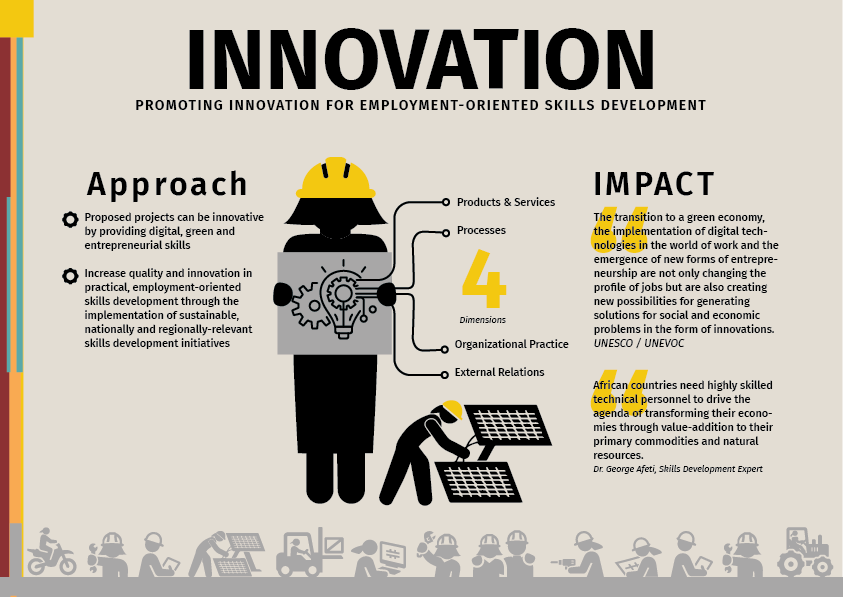 INNOVATION

PROMOTING INNOVATION FOR EMPLOYMENT-ORIENTED SKILLS DEVELOPMENT

Approach

Proposed projects can be innovative by providing digital, green and entrepreneurial skills

Increase quality and innovation in practical, employment-oriented skills development through the implementation of sustainable, nationally and regionally-relevant skills development initiatives

Products & Services

Processes

4

Dimensions

Organizational Practice

External Relations

IMPACT

The transition to a green economy, the implementation of digital technologies in the world of work and the emergence of new forms of entrepreneurship are not only changing the profile of jobs but are also creating new possibilities for generating solutions for social and economic problems in the form of innovations.
UNESCO / UNEVOC

African countries need highly skilled technical personnel to drive the agenda of transforming their economies through value-addition to their primary commodities and natural resources.
Dr. George Afeti, Skills Development Expert