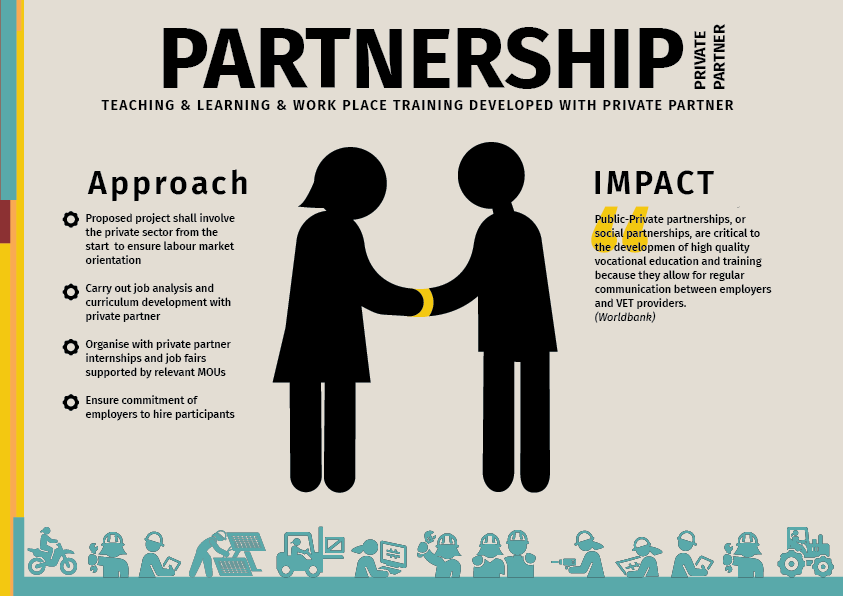 PARTNERSHIP PRIVATE PARTNER

TEACHING & LEARNING & WORK PLACE TRAINING DEVELOPED WITH PRIVATE PARTNER

Approach

Proposed project shall involve the private sector from the start to ensure labour market orientation

Carry out job analysis and curriculum development with private partner

Organise with private partner internships and job fairs supported by relevant MOUs

Ensure commitment of employers to hire participants

IMPACT

Public-Private partnerships, or social partnerships, are critical to the developmen of high quality vocational education and training because they allow for regular communication between employers and VET providers.
(Worldbank)